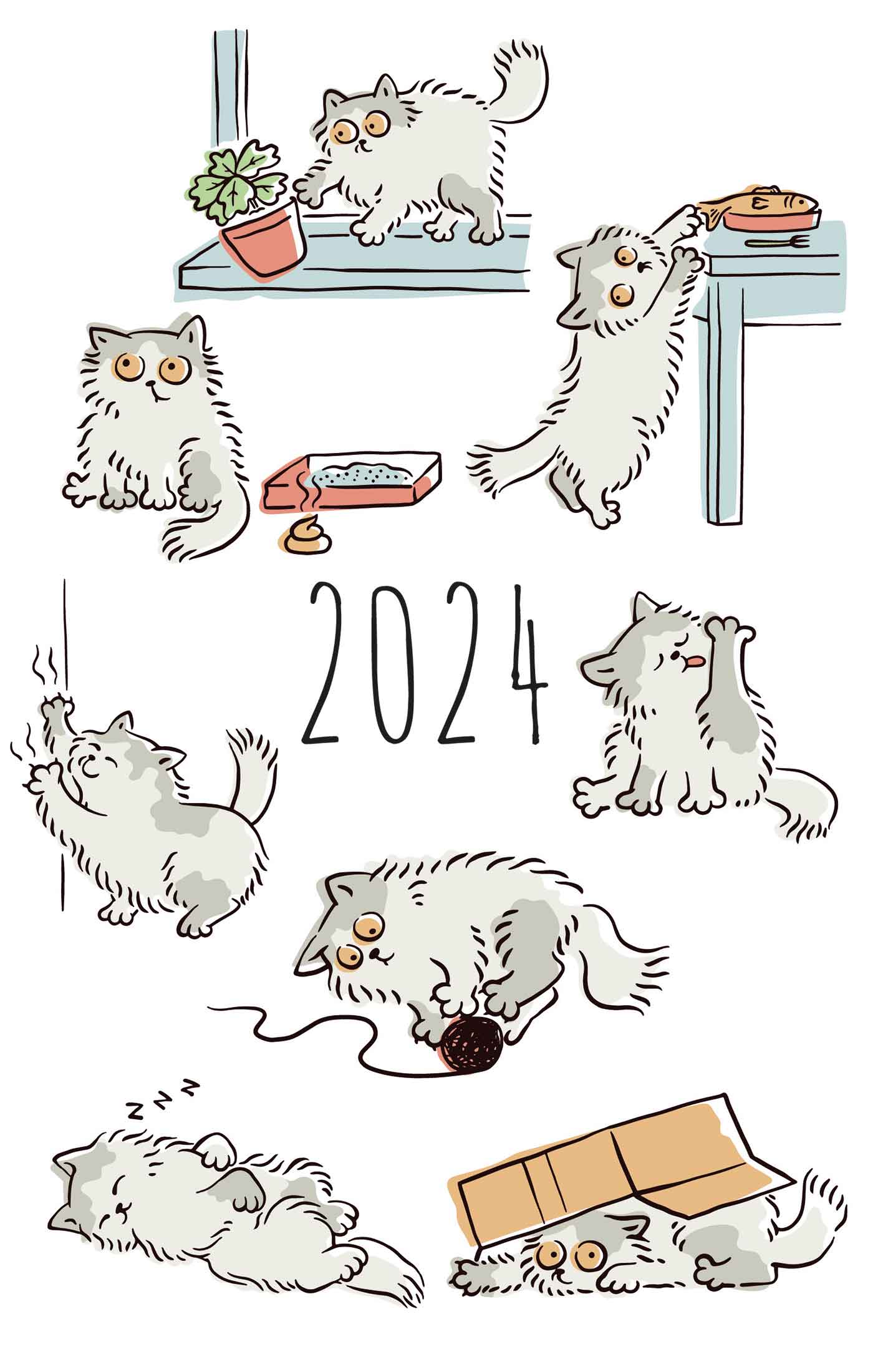 2024

z z z